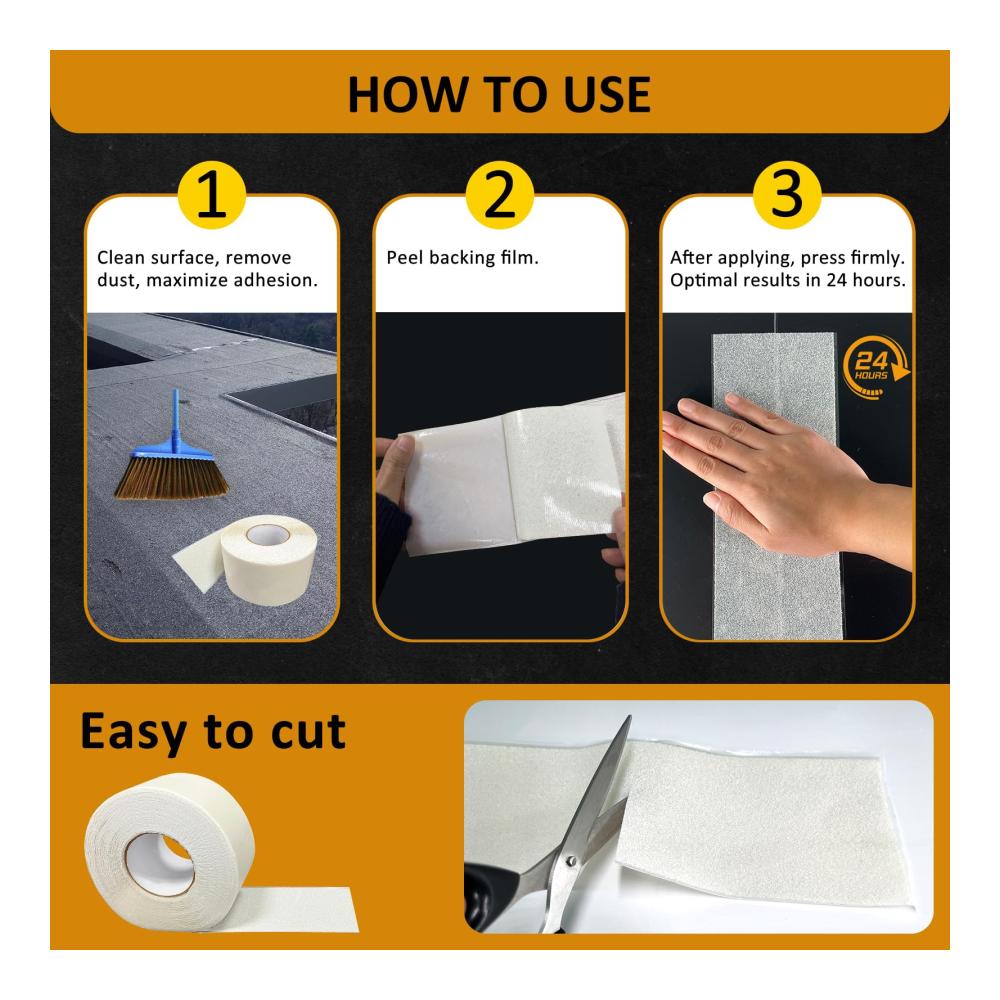 HOW TO USE

1

Clean surface, remove dust, maximize adhesion.

2

Peel backing film.

3

After applying, press firmly. Optimal results in 24 hours.

24 HOURS

Easy to cut