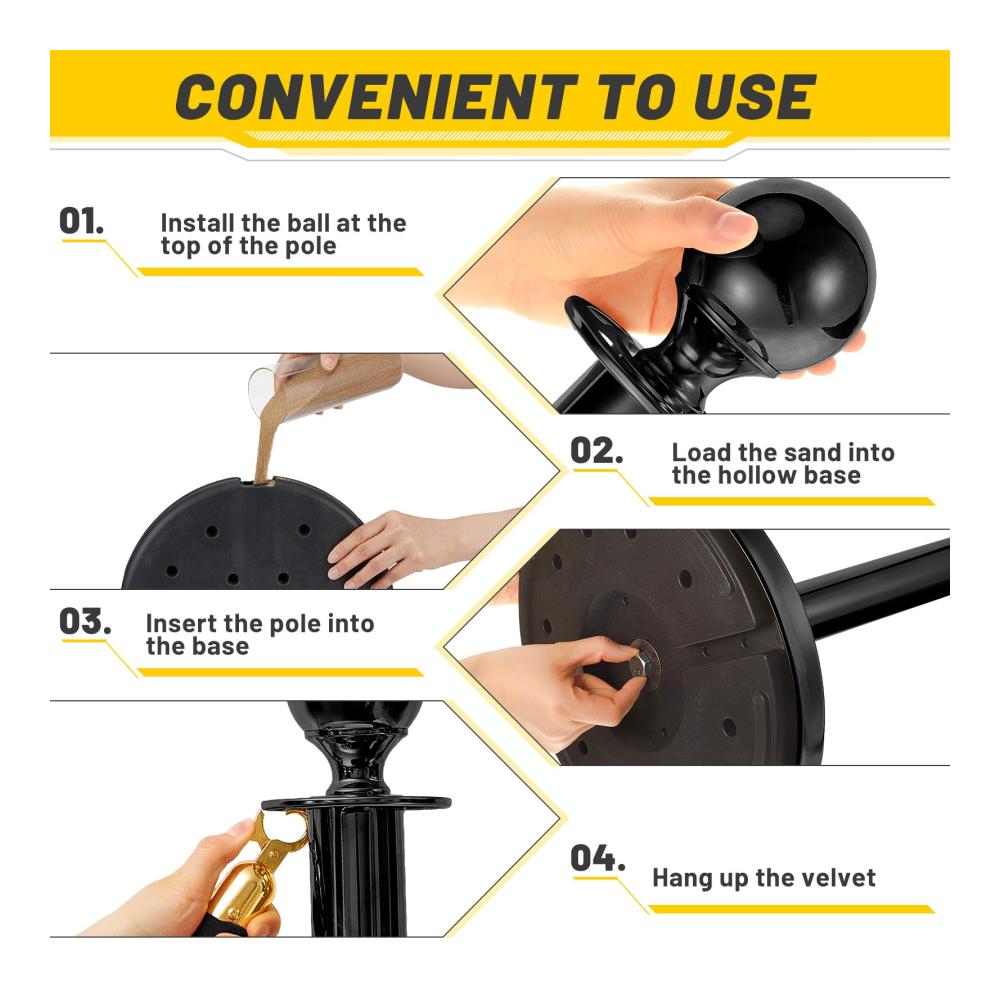 CONVENIENT TO USE

01.
Install the ball at the top of the pole

02.
Load the sand into the hollow base

03.
Insert the pole into the base

04.
Hang up the velvet