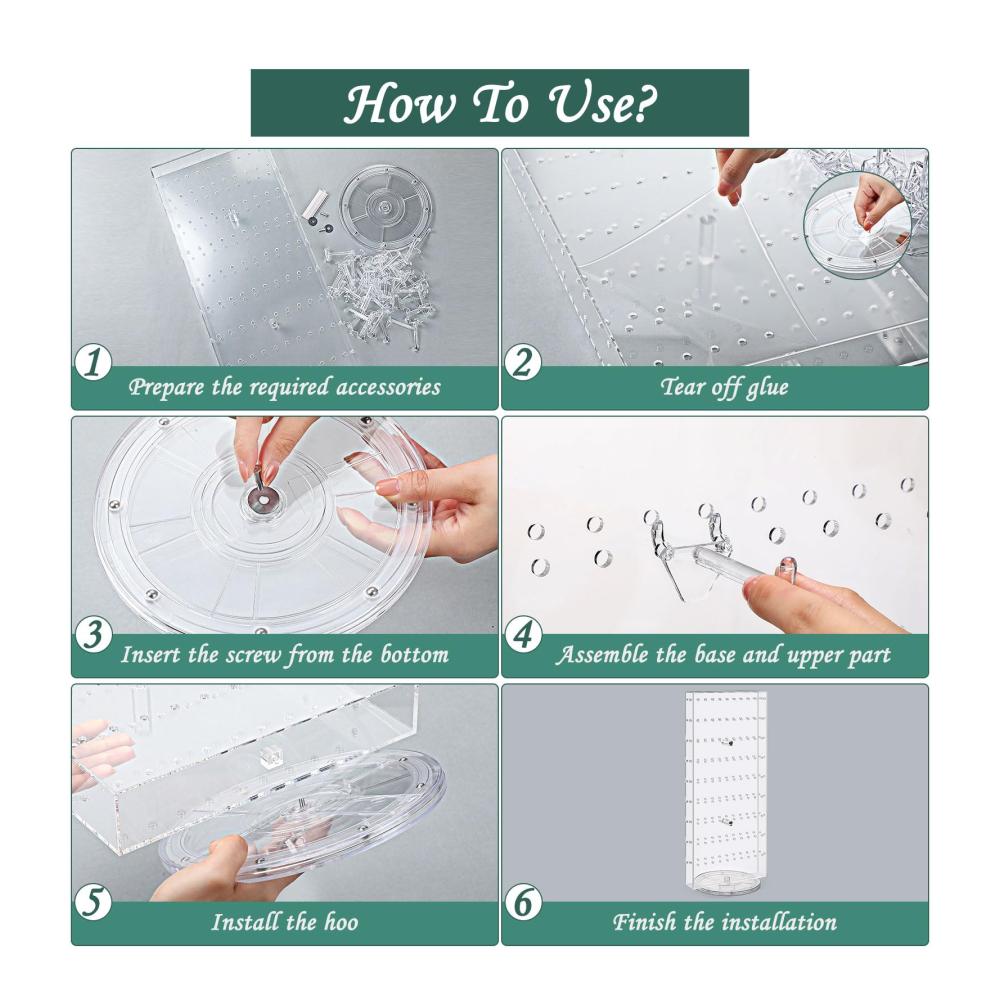 How To Use?

1 Prepare the required accessories

2 Tear off glue

3 Insert the screw from the bottom

4 Assemble the base and upper part

5 Install the hoo

6 Finish the installation