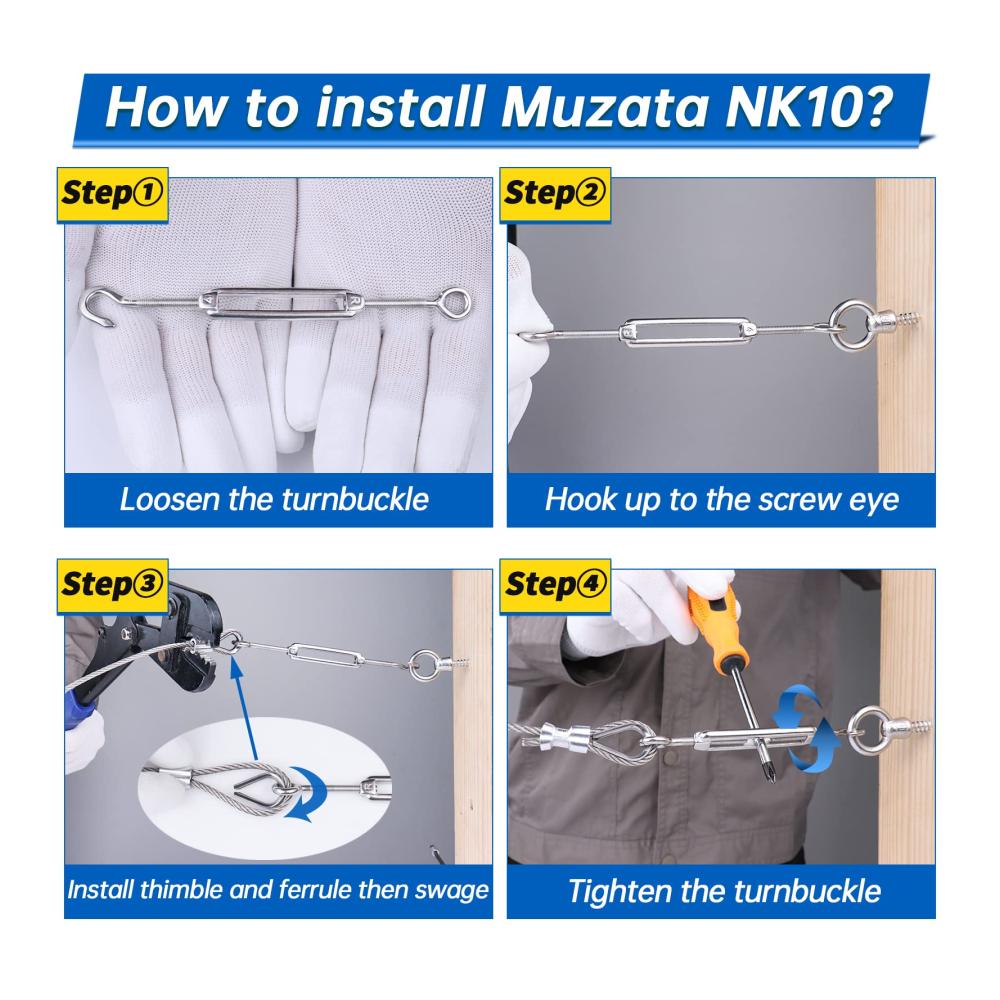 How to install Muzata NK10?

Step①

Loosen the turnbuckle

Step②

Hook up to the screw eye

Step③

Install thimble and ferrule then swage

Step④

Tighten the turnbuckle