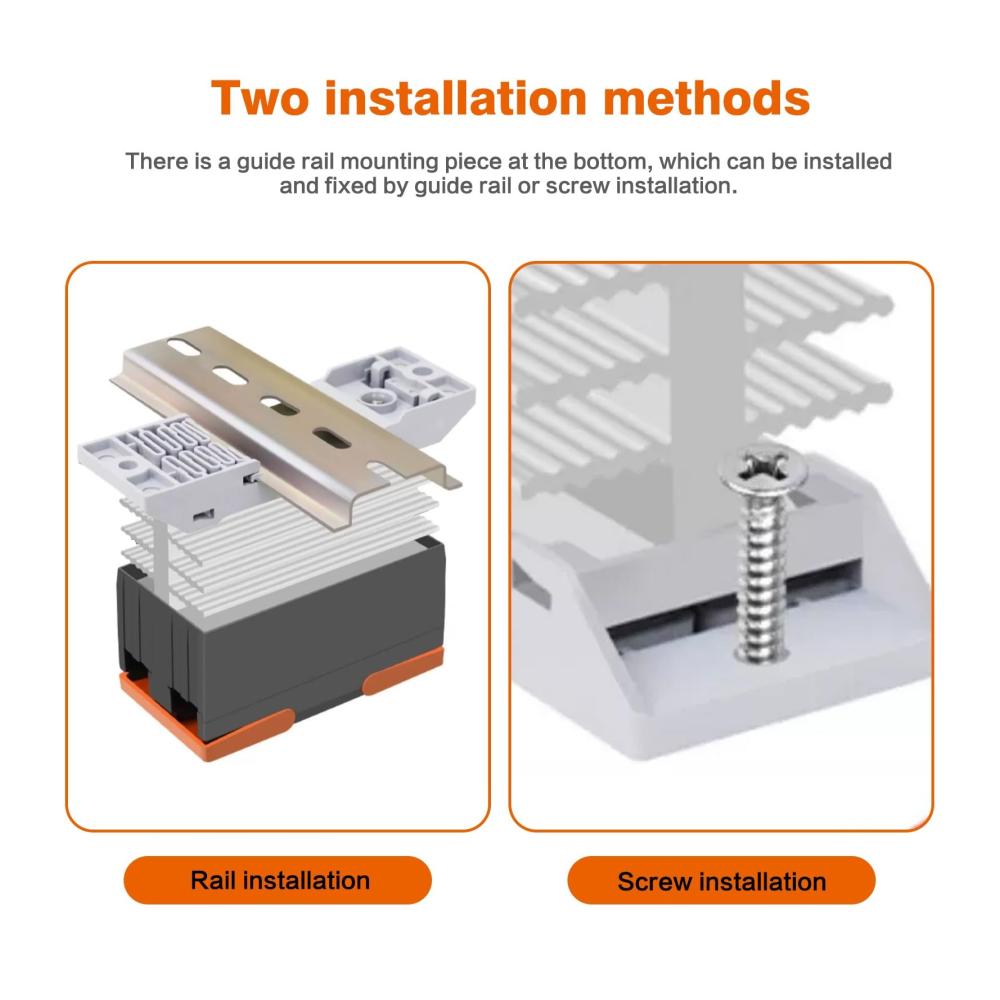 Two installation methods

There is a guide rail mounting piece at the bottom, which can be installed and fixed by guide rail or screw installation.

Rail installation

Screw installation