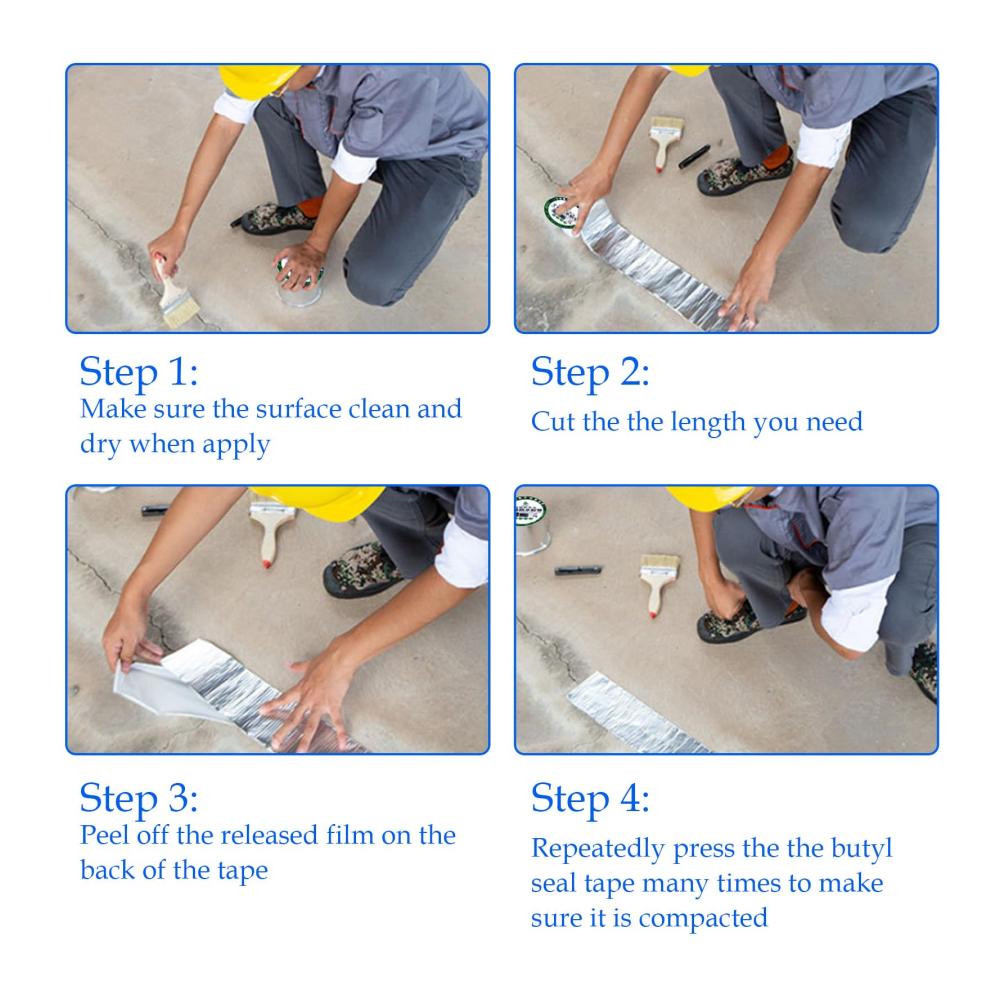 Step 1:
Make sure the surface clean and dry when apply

Step 2:
Cut the the length you need

Step 3:
Peel off the released film on the back of the tape

Step 4:
Repeatedly press the the butyl seal tape many times to make sure it is compacted