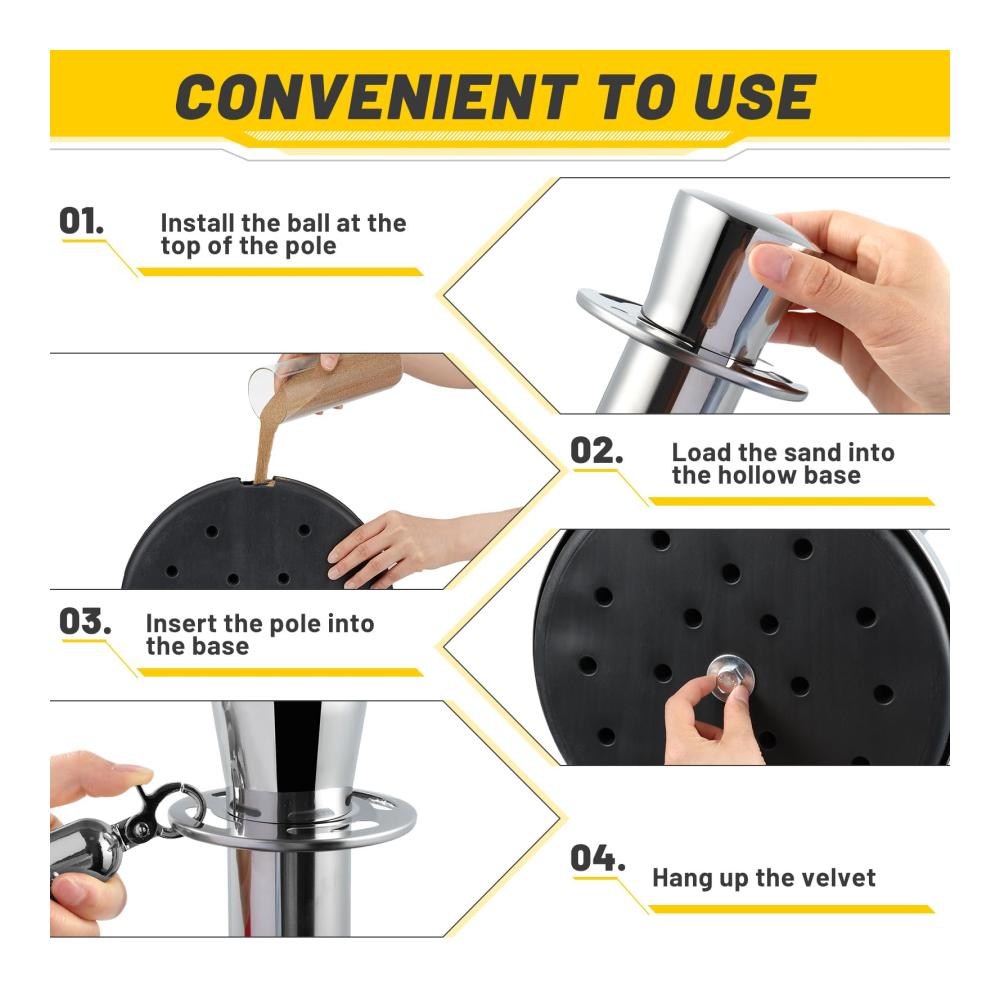 CONVENIENT TO USE

01. Install the ball at the top of the pole

02. Load the sand into the hollow base

03. Insert the pole into the base

04. Hang up the velvet